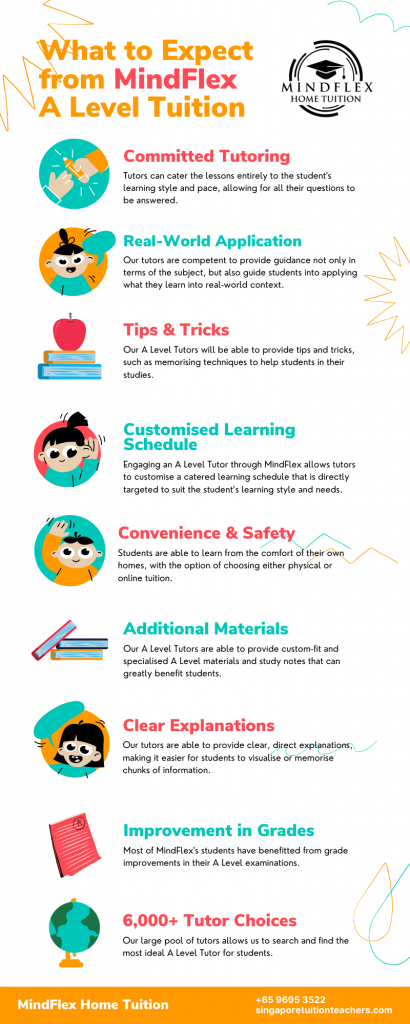 What to Expect from MindFlex A Level Tuition

MINDFLEX
HOME TUITION

Committed Tutoring
Tutors can cater the lessons entirely to the student's learning style and pace, allowing for all their questions to be answered.

Real-World Application
Our tutors are competent to provide guidance not only in terms of the subject, but also guide students into applying what they learn into real-world context.

Tips & Tricks
Our A Level Tutors will be able to provide tips and tricks, such as memorising techniques to help students in their studies.

Customised Learning Schedule
Engaging an A Level Tutor through MindFlex allows tutors to customise a catered learning schedule that is directly targeted to suit the student's learning style and needs.

Convenience & Safety
Students are able to learn from the comfort of their own homes, with the option of choosing either physical or online tuition.

Additional Materials
Our A Level Tutors are able to provide custom-fit and specialised A Level materials and study notes that can greatly benefit students.

Clear Explanations
Our tutors are able to provide clear, direct explanations, making it easier for students to visualise or memorise chunks of information.

A
Improvement in Grades
Most of MindFlex's students have benefitted from grade improvements in their A Level examinations.

6,000+ Tutor Choices
Our large pool of tutors allows us to search and find the most ideal A Level Tutor for students.

MindFlex Home Tuition
+65 9695 3522
singaporetuitionteachers.com