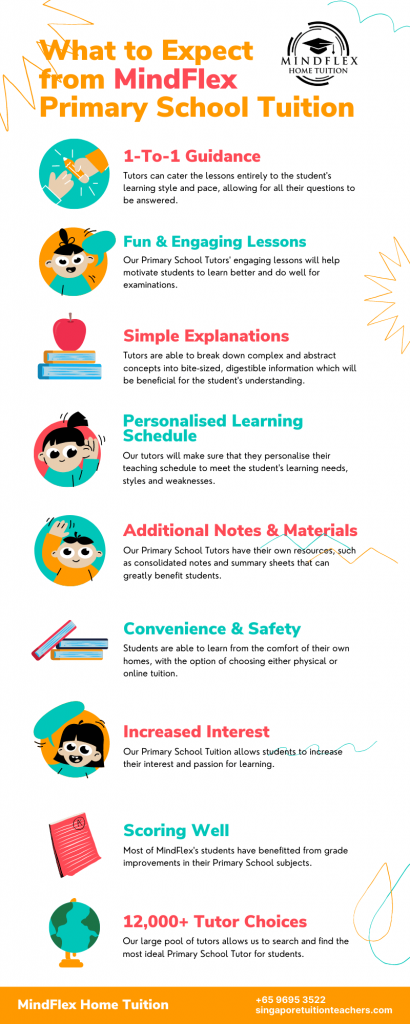 What to Expect from MindFlex Primary School Tuition

MINDFLEX
HOME TUITION

1-To-1 Guidance
Tutors can cater the lessons entirely to the student's learning style and pace, allowing for all their questions to be answered.

Fun & Engaging Lessons
Our Primary School Tutors' engaging lessons will help motivate students to learn better and do well for examinations.

Simple Explanations
Tutors are able to break down complex and abstract concepts into bite-sized, digestible information which will be beneficial for the student's understanding.

Personalised Learning Schedule
Our tutors will make sure that they personalise their teaching schedule to meet the student's learning needs, styles and weaknesses.

Additional Notes & Materials
Our Primary School Tutors have their own resources, such as consolidated notes and summary sheets that can greatly benefit students.

Convenience & Safety
Students are able to learn from the comfort of their own homes, with the option of choosing either physical or online tuition.

Increased Interest
Our Primary School Tuition allows students to increase their interest and passion for learning.

Scoring Well
Most of MindFlex's students have benefitted from grade improvements in their Primary School subjects.

12,000+ Tutor Choices
Our large pool of tutors allows us to search and find the most ideal Primary School Tutor for students.

MindFlex Home Tuition
+65 9695 3522
singaporetuitionteachers.com